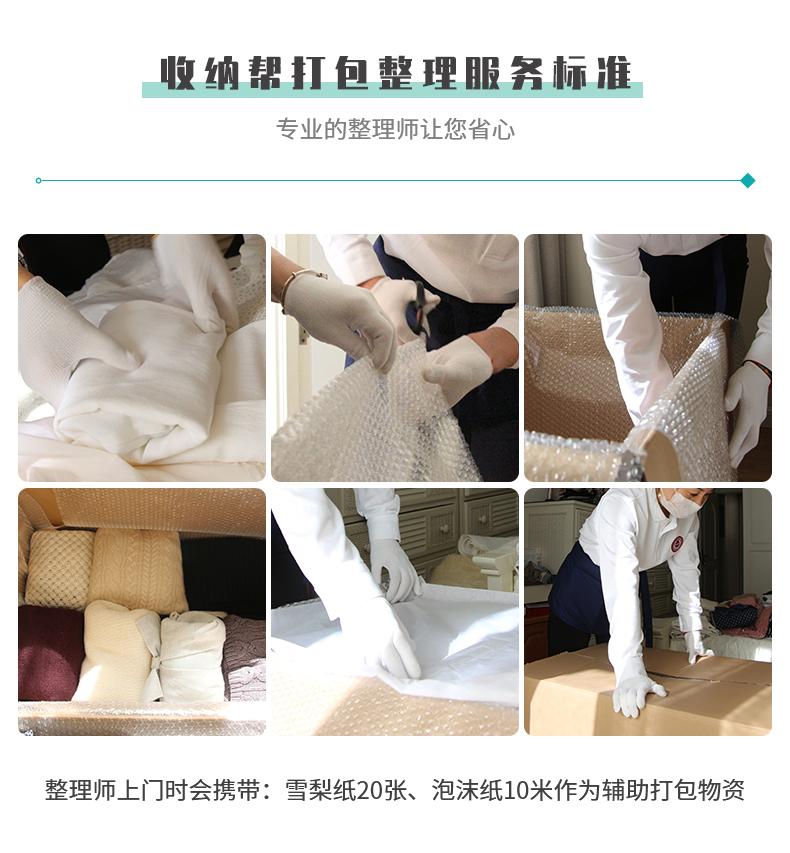 收纳帮打包整理服务标准

专业的整理师让您省心

整理师上门时会携带：雪梨纸20张、泡沫纸10米作为辅助打包物资